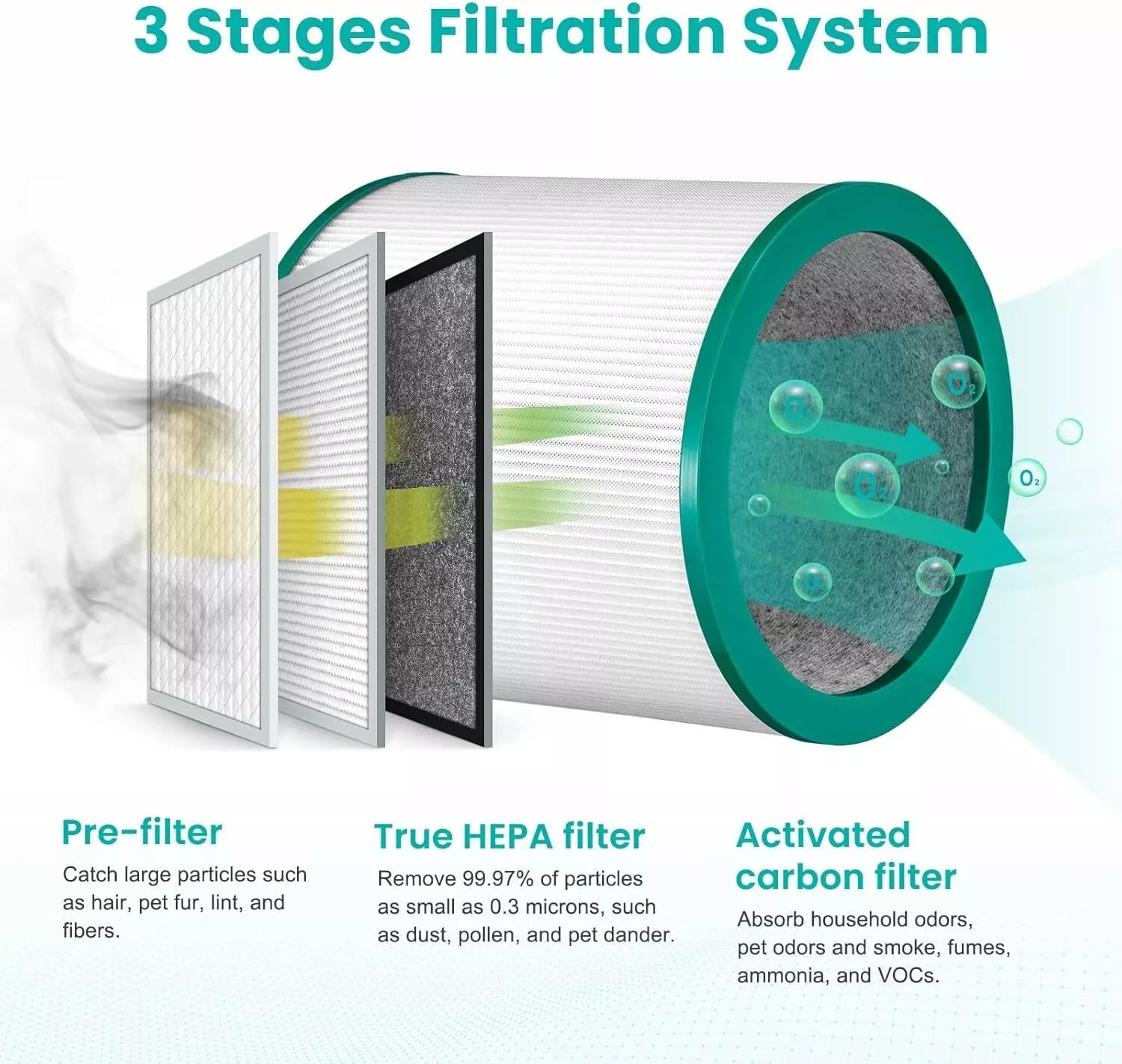 3 Stages Filtration System

$O_2$

$O_2$

$O_2$

Pre-filter

Catch large particles such as hair, pet fur, lint, and fibers.

True HEPA filter

Remove 99.97% of particles as small as 0.3 microns, such as dust, pollen, and pet dander.

Activated carbon filter

Absorb household odors, pet odors and smoke, fumes, ammonia, and VOCs.