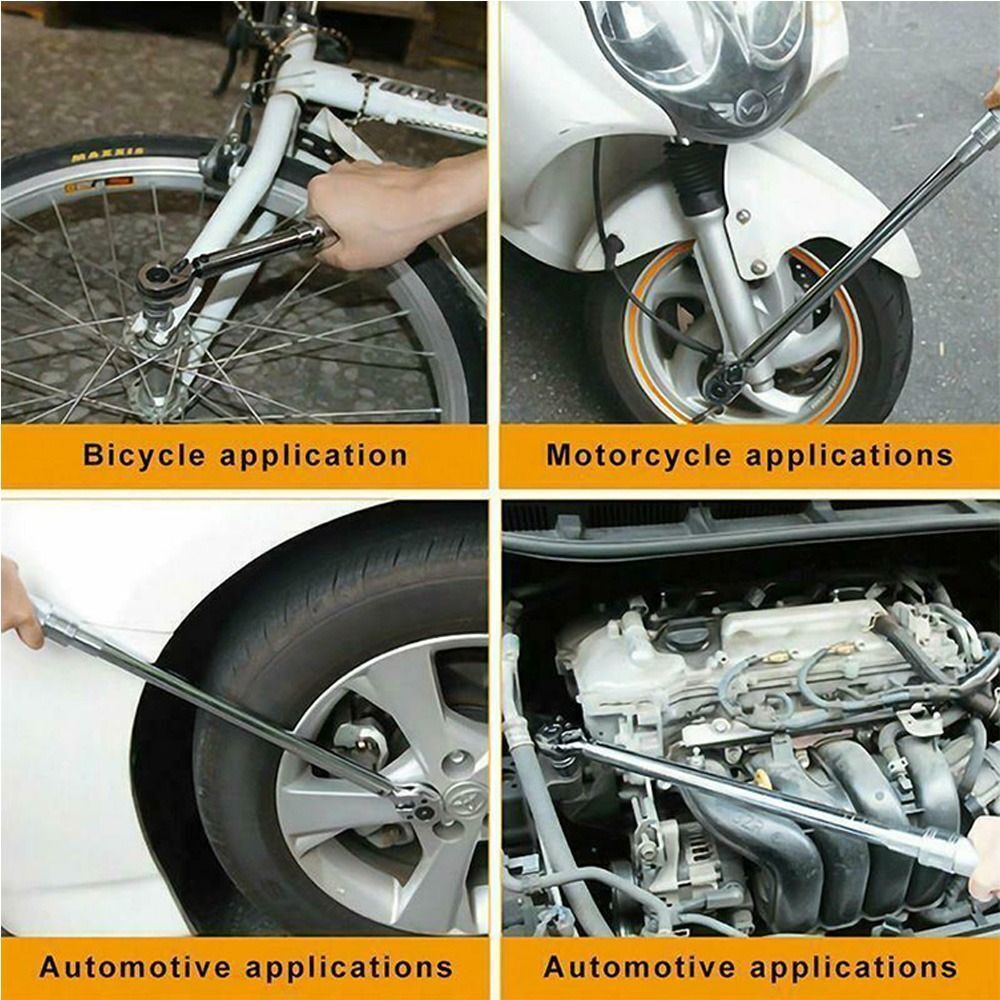 MAXXIS

Bicycle application

Motorcycle applications

Automotive applications

Automotive applications