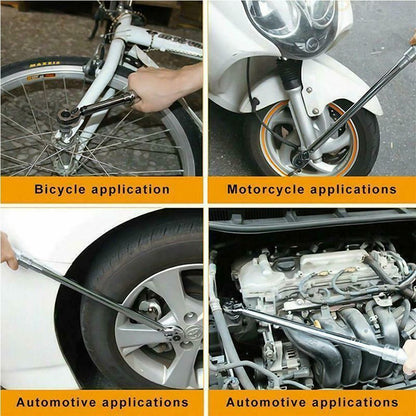 MAXXIS

Bicycle application

Motorcycle applications

Automotive applications

Automotive applications