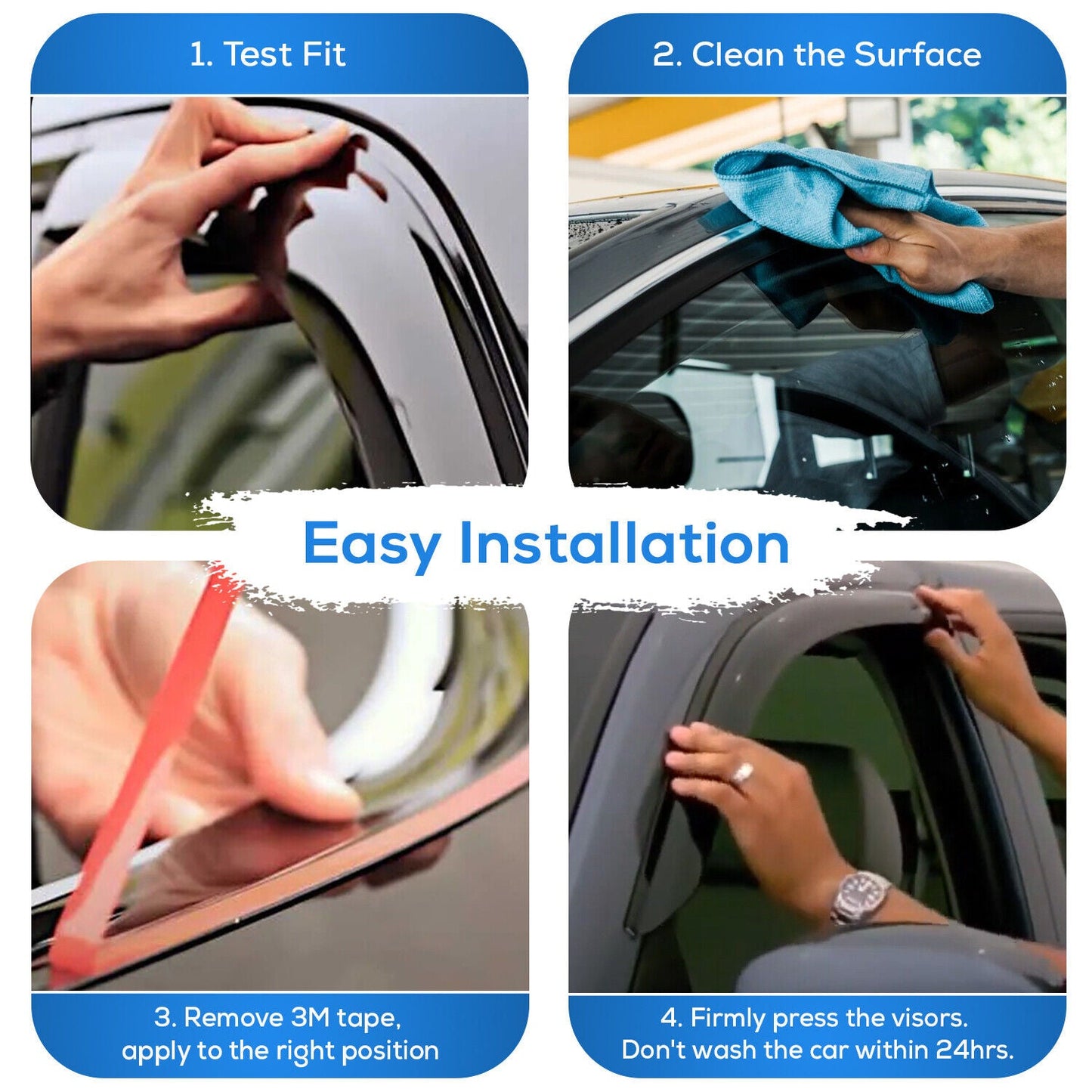 1. Test Fit

2. Clean the Surface

Easy Installation

3. Remove 3M tape, apply to the right position

4. Firmly press the visors. Don't wash the car within 24hrs.