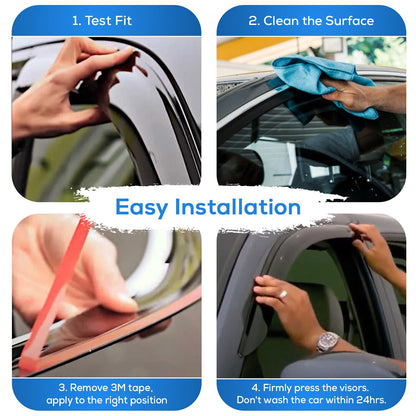 1. Test Fit

2. Clean the Surface

Easy Installation

3. Remove 3M tape, apply to the right position

4. Firmly press the visors. Don't wash the car within 24hrs.