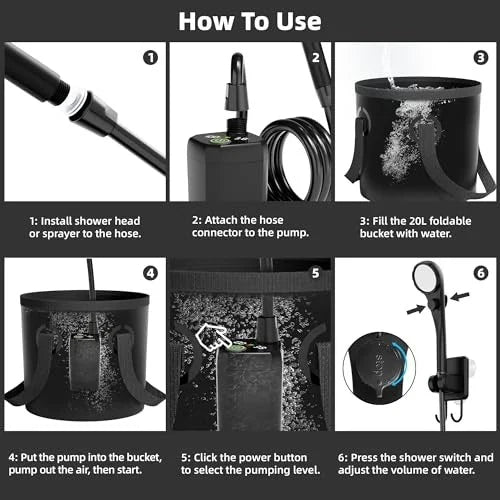 How To Use

1

2

3

1: Install shower head or sprayer to the hose.

2: Attach the hose connector to the pump.

3: Fill the 20L foldable bucket with water.

4

5

6

stop

4: Put the pump into the bucket, pump out the air, then start.

5: Click the power button to select the pumping level.

6: Press the shower switch and adjust the volume of water.