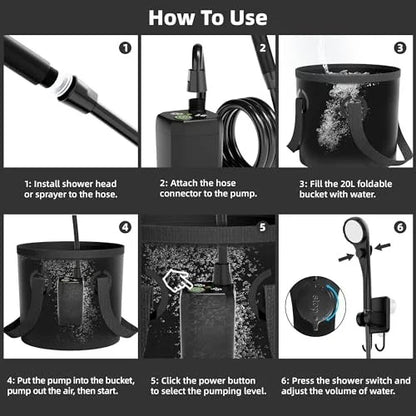 How To Use

1

2

3

1: Install shower head or sprayer to the hose.

2: Attach the hose connector to the pump.

3: Fill the 20L foldable bucket with water.

4

5

6

stop

4: Put the pump into the bucket, pump out the air, then start.

5: Click the power button to select the pumping level.

6: Press the shower switch and adjust the volume of water.