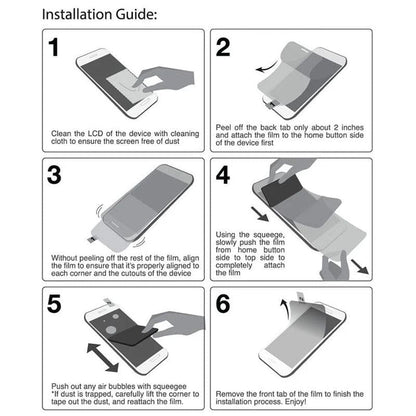 Installation Guide:

1

Clean the LCD of the device with cleaning cloth to ensure the screen free of dust

2

Peel off the back tab only about 2 inches and attach the film to the home button side of the device first

3

Without peeling off the rest of the film, align the film to ensure that it's properly aligned to each corner and the cutouts of the device

4

Using the squeege, slowly push the film from home button side to top side to completely attach the film

5

Push out any air bubbles with squeegee
*If dust is trapped, carefully lift the corner to tape out the dust, and reattach the film.

6

Remove the front tab of the film to finish the installation process. Enjoy!