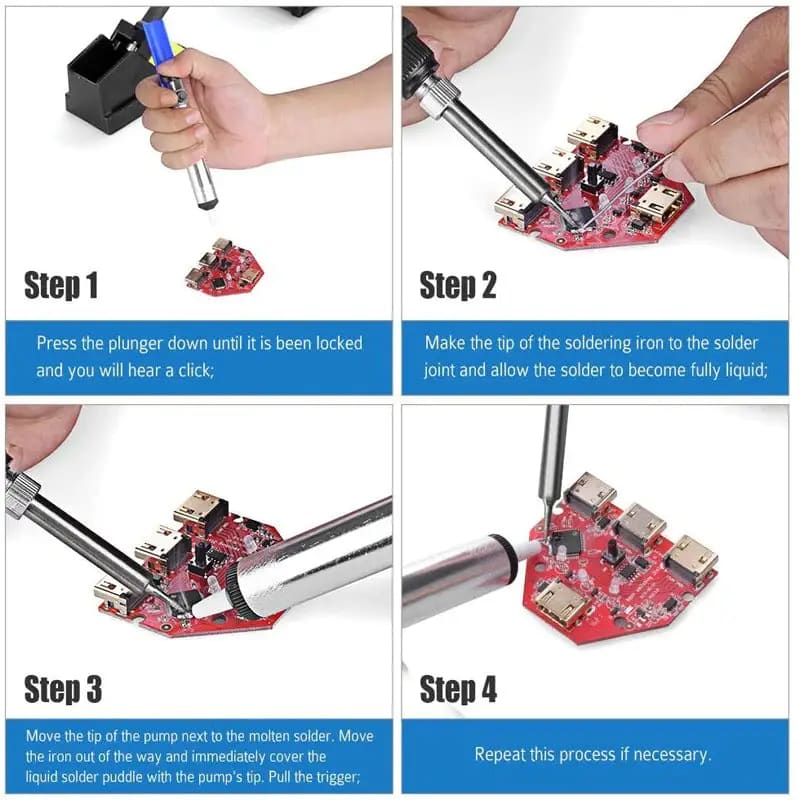 Step 1

Press the plunger down until it is been locked and you will hear a click;

Step 2

Make the tip of the soldering iron to the solder joint and allow the solder to become fully liquid;

Step 3

Move the tip of the pump next to the molten solder. Move the iron out of the way and immediately cover the liquid solder puddle with the pump's tip. Pull the trigger;

Step 4

Repeat this process if necessary.