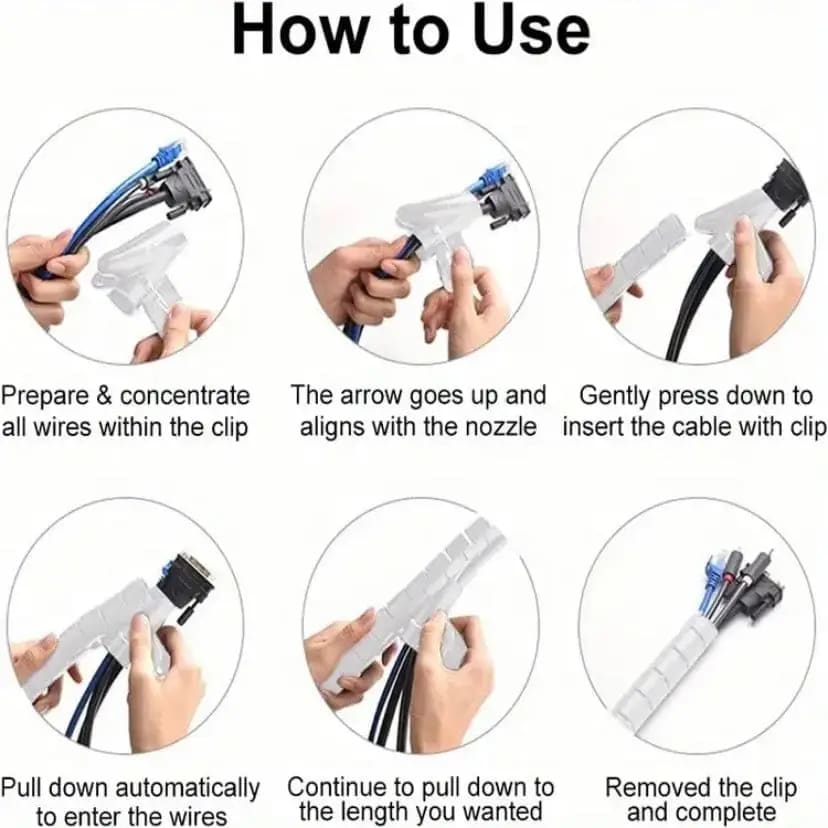 How to Use

Prepare & concentrate all wires within the clip

The arrow goes up and aligns with the nozzle

Gently press down to insert the cable with clip

Pull down automatically to enter the wires

Continue to pull down to the length you wanted

Removed the clip and complete