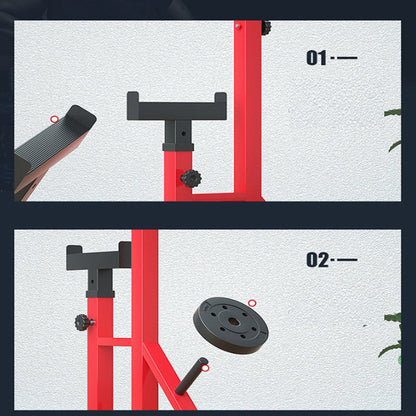 01

02