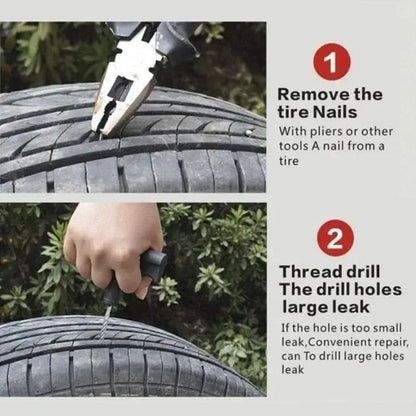 1

Remove the tire Nails

With pliers or other tools A nail from a tire

2

Thread drill The drill holes large leak

If the hole is too small leak,Convenient repair, can To drill large holes leak