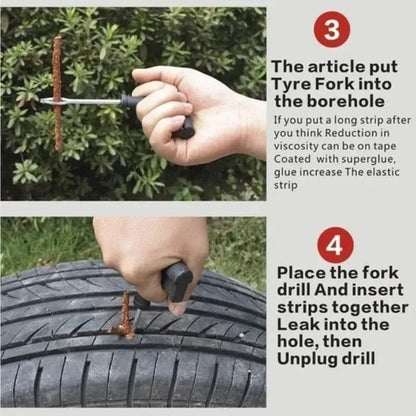 3

The article put Tyre Fork into the borehole

If you put a long strip after you think Reduction in viscosity can be on tape Coated with superglue, glue increase The elastic strip

4

Place the fork drill And insert strips together Leak into the hole, then Unplug drill