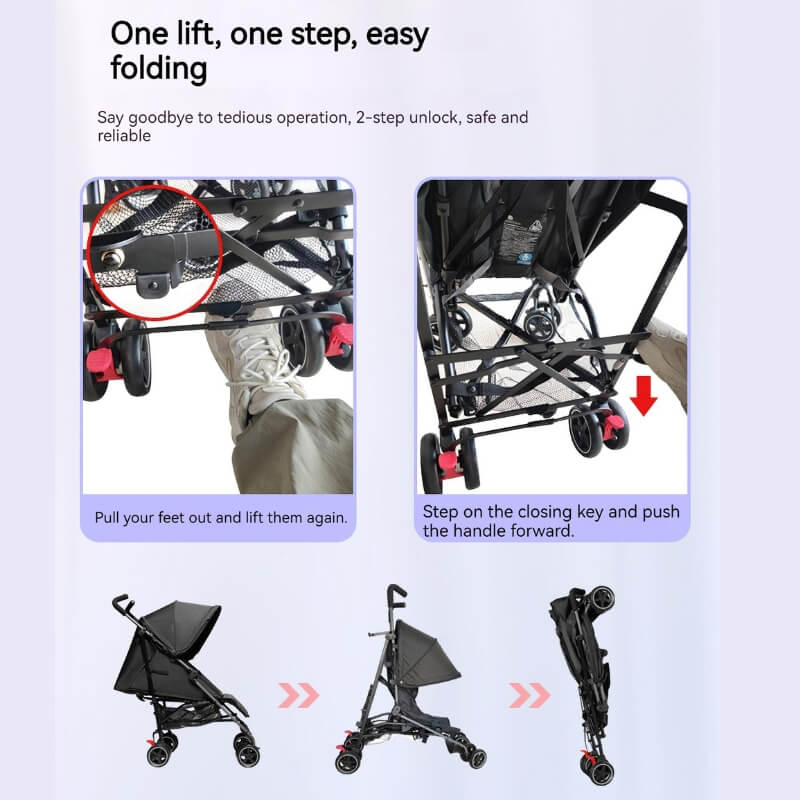 One lift, one step, easy folding

Say goodbye to tedious operation, 2-step unlock, safe and reliable

Pull your feet out and lift them again.

Step on the closing key and push the handle forward.