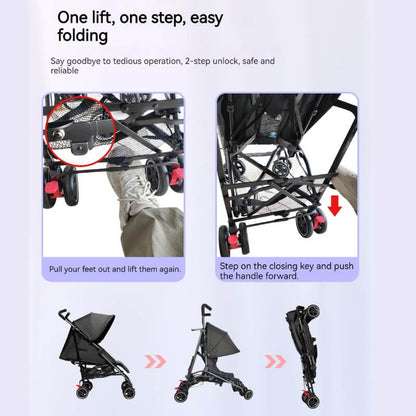 One lift, one step, easy folding

Say goodbye to tedious operation, 2-step unlock, safe and reliable

Pull your feet out and lift them again.

Step on the closing key and push the handle forward.