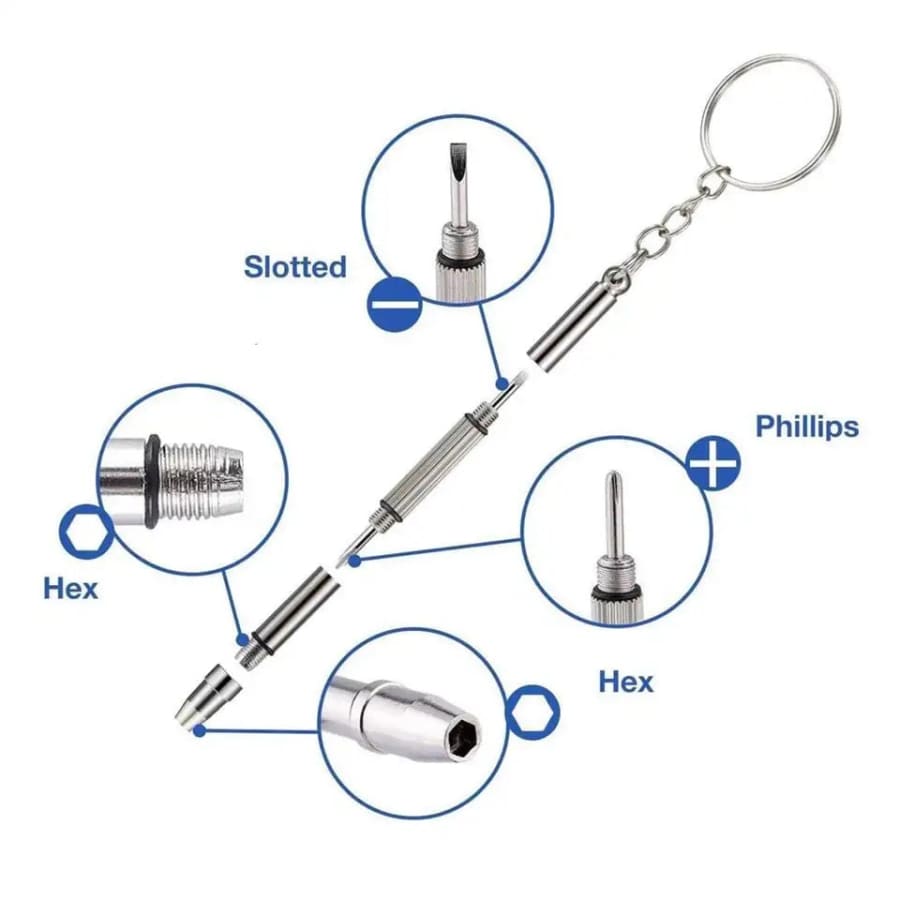 Slotted

Phillips

Hex

Hex