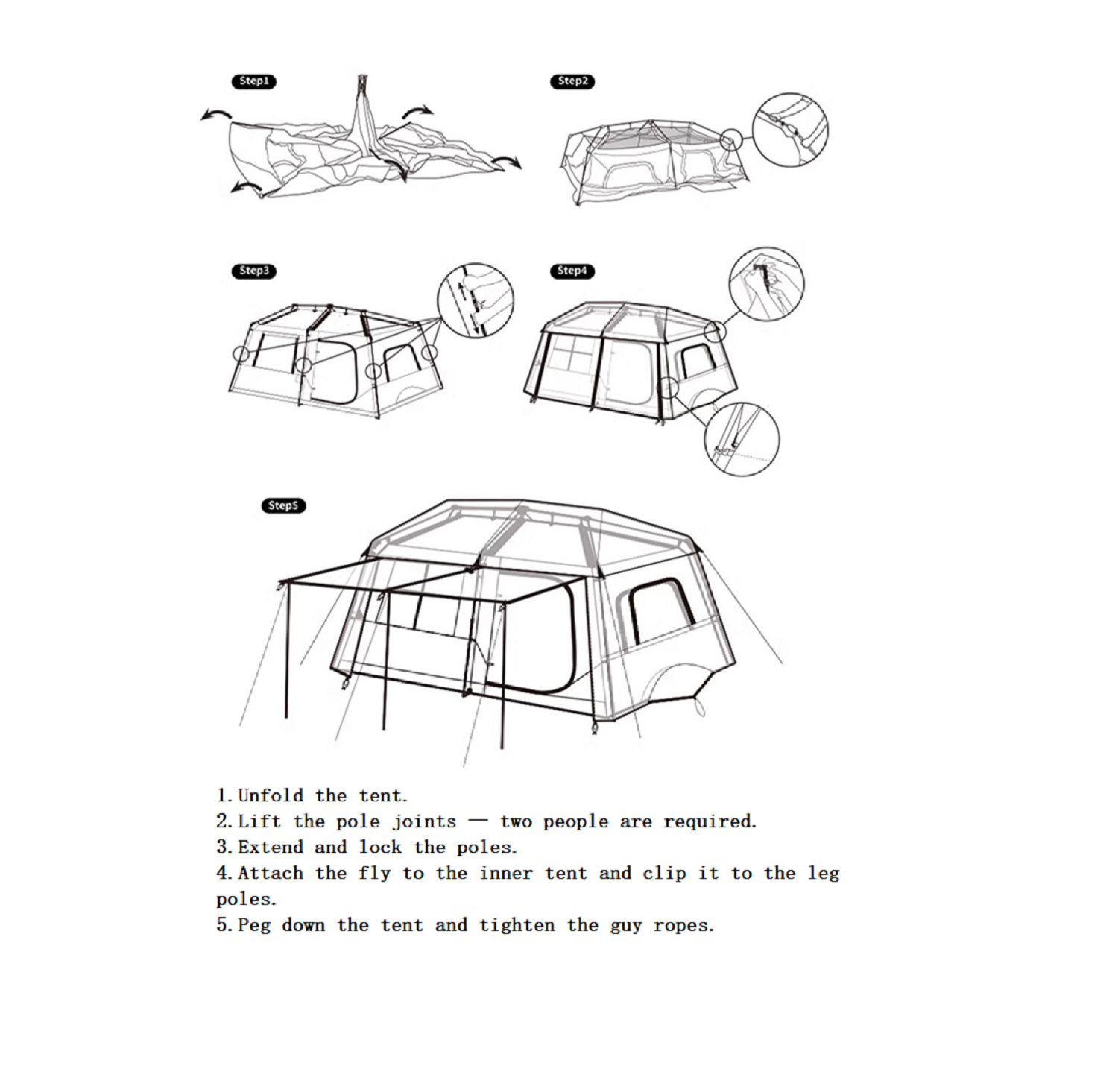 Step1

Step2

Step3

Step4

Step5

1. Unfold the tent.
2. Lift the pole joints — two people are required.
3. Extend and lock the poles.
4. Attach the fly to the inner tent and clip it to the leg poles.
5. Peg down the tent and tighten the guy ropes.